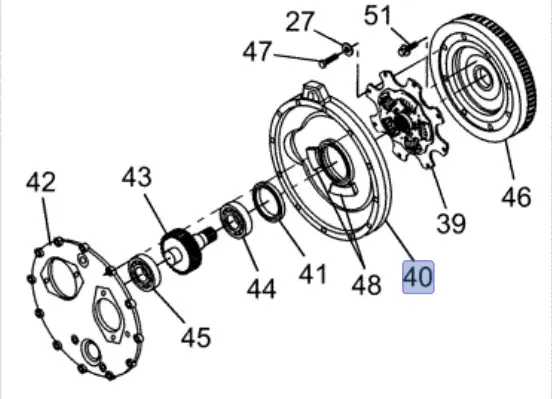 27
51
47
42
43
46
39
44
41
48
40
45